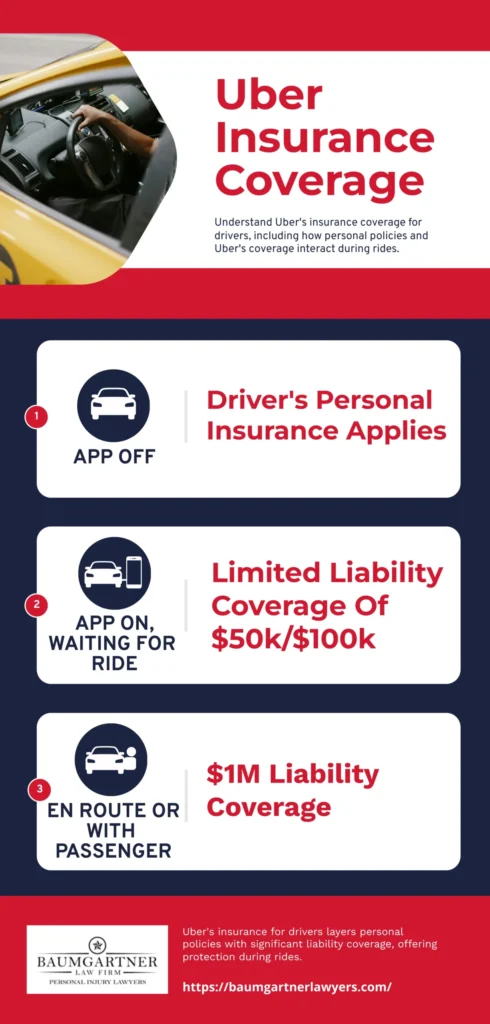 Uber Insurance Coverage

Understand Uber's insurance coverage for drivers, including how personal policies and Uber's coverage interact during rides.

1

APP OFF

Driver's Personal Insurance Applies

2

APP ON, WAITING FOR RIDE

Limited Liability Coverage Of \$50k/\$100k

3

EN ROUTE OR WITH PASSENGER

\$1M Liability Coverage

BAUMGARTNER LAW FIRM PERSONAL INJURY LAWYERS

Uber's insurance for drivers layers personal policies with significant liability coverage, offering protection during rides.

https://baumgartnerlawyers.com/